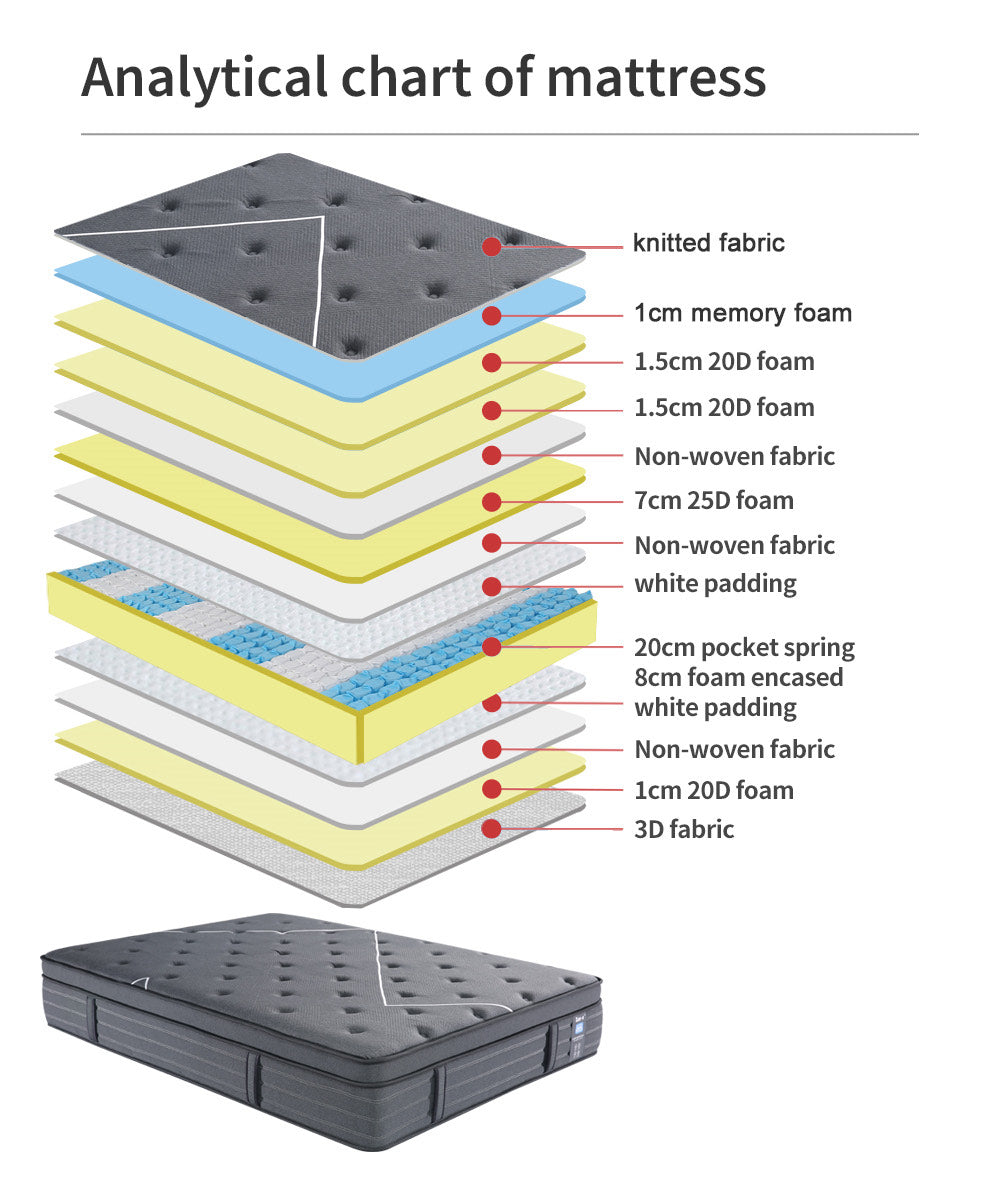 Analytical chart of mattress

knitted fabric
1cm memory foam
1.5cm 20D foam
1.5cm 20D foam
Non-woven fabric
7cm 25D foam
Non-woven fabric
white padding
20cm pocket spring
8cm foam encased
white padding
Non-woven fabric
1cm 20D foam
3D fabric