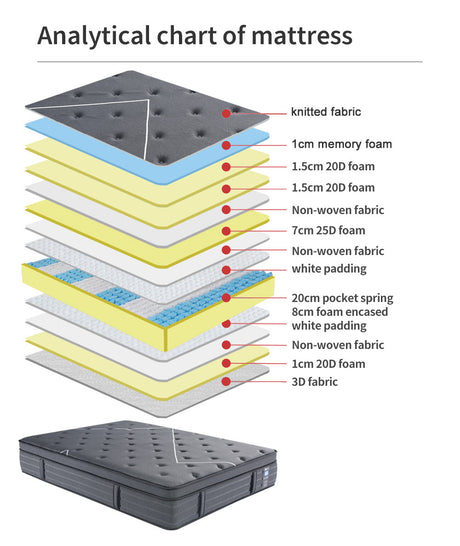 Analytical chart of mattress

knitted fabric

1cm memory foam

1.5cm 20D foam

1.5cm 20D foam

Non-woven fabric

7cm 25D foam

Non-woven fabric

white padding

20cm pocket spring
8cm foam encased

white padding

Non-woven fabric

1cm 20D foam

3D fabric