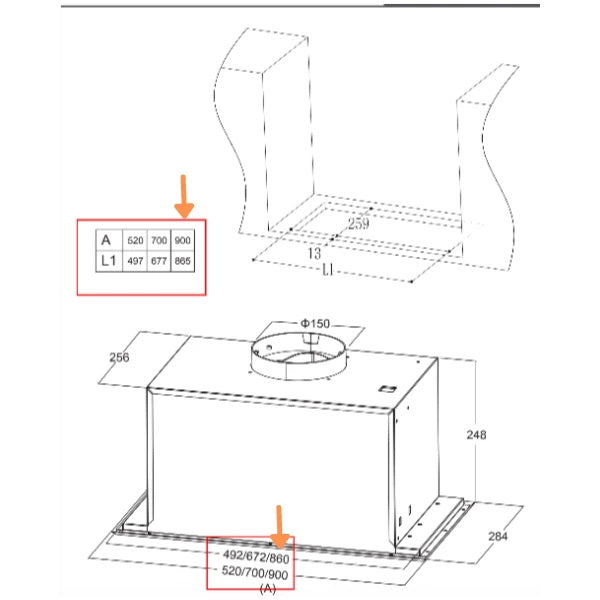 | A | 520 | 700 | 900 |
|---|---|---|---|
| L1 | 497 | 677 | 865 |

259

13

L1

Φ150

256

248

284

492/672/860

520/700/900

(A)